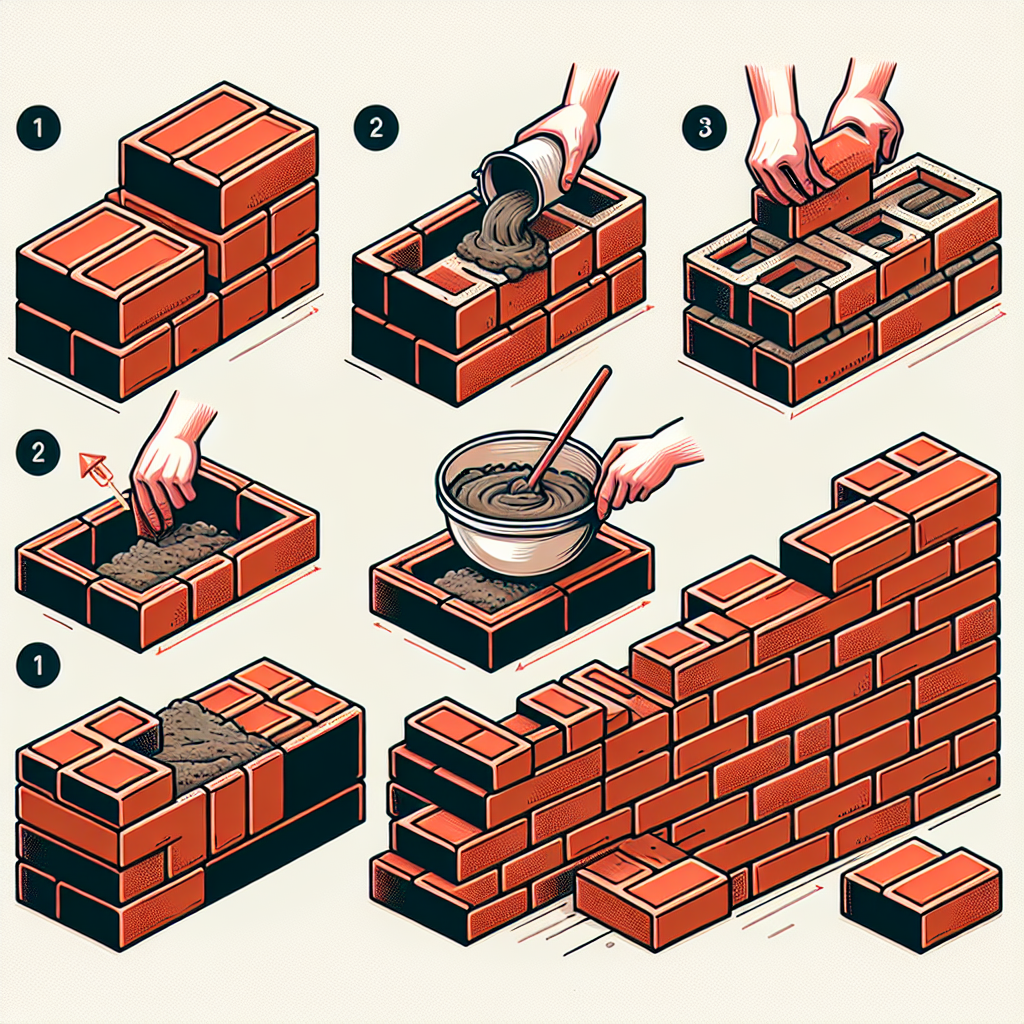 1

2

3

2

1