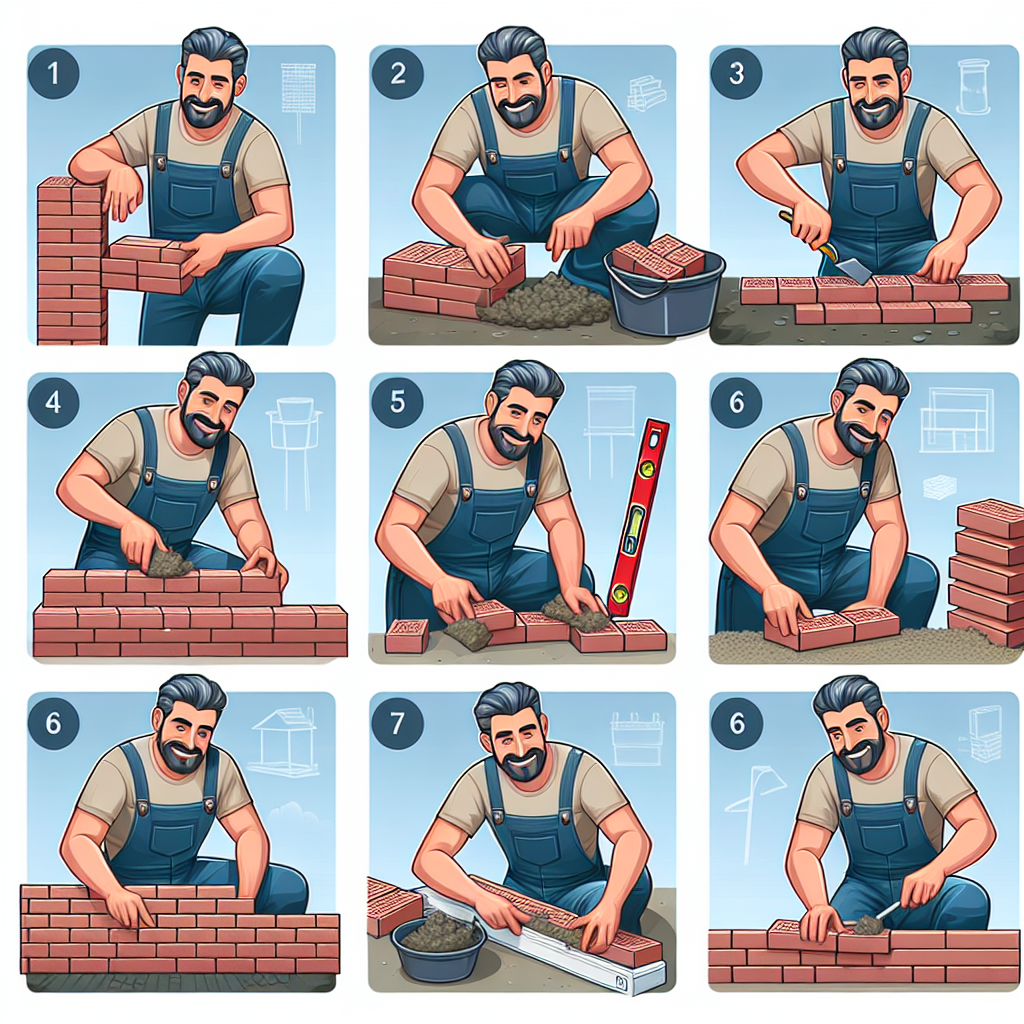 1

2

3

4

5

6

6

7

6