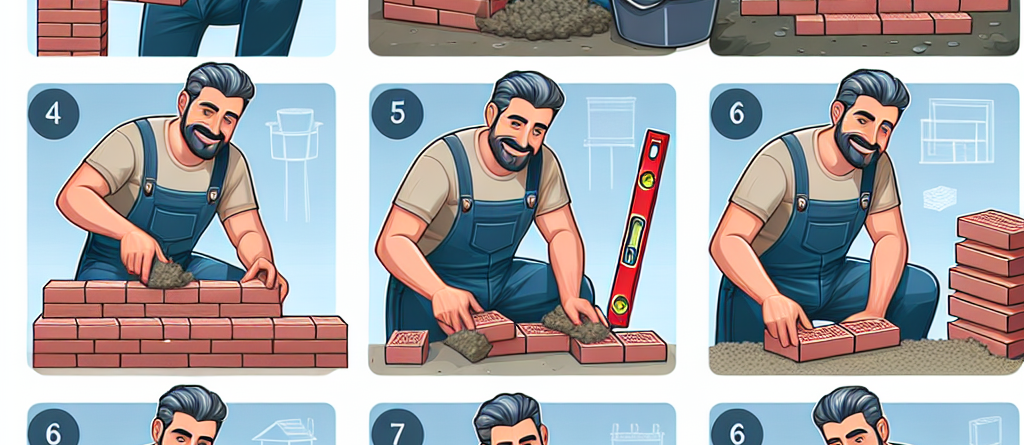 4

5

6

6

7

6